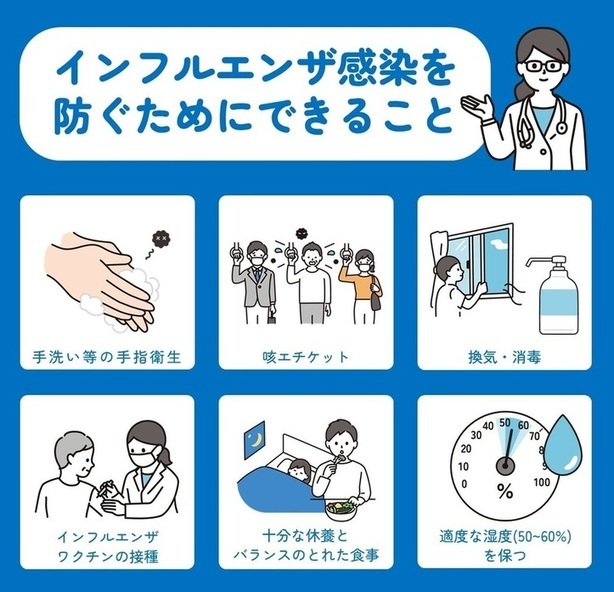 インフルエンザ感染を防ぐためにできること

手洗い等の手指衛生

咳エチケット

換気・消毒

インフルエンザワクチンの接種

十分な休養とバランスのとれた食事

0 10 20 30 40 50 60 70 8 9 100
%

適度な湿度(50~60%)を保つ